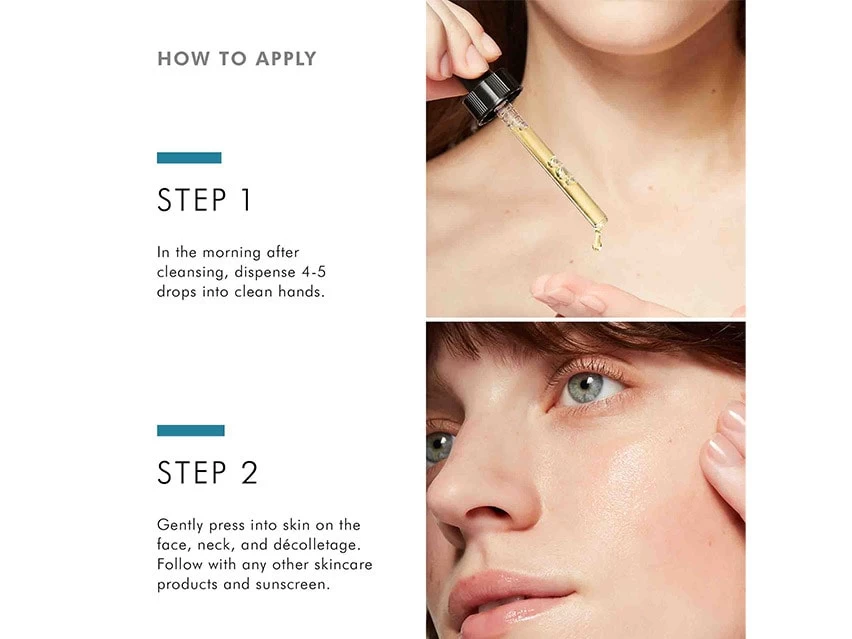 HOW TO APPLY

STEP 1

In the morning after cleansing, dispense 4-5 drops into clean hands.

STEP 2

Gently press into skin on the face, neck, and décolletage. Follow with any other skincare products and sunscreen.